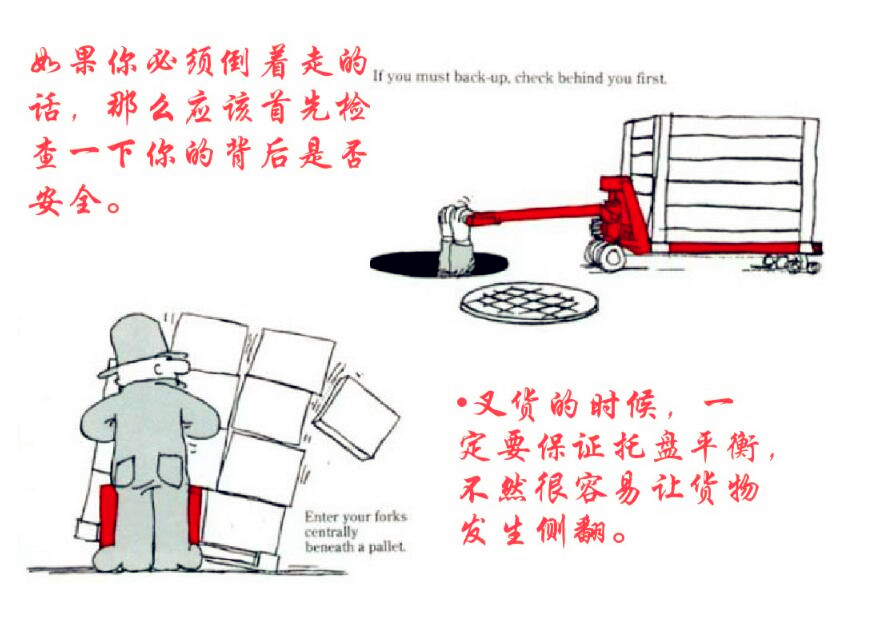 如果你必须倒着走的话，那么应该首先检查一下你的背后是否安全。

If you must back-up, check behind you first.

Enter your forks centrally beneath a pallet.

•叉货的时候，一定要保证托盘平衡，不然很容易让货物发生侧翻。